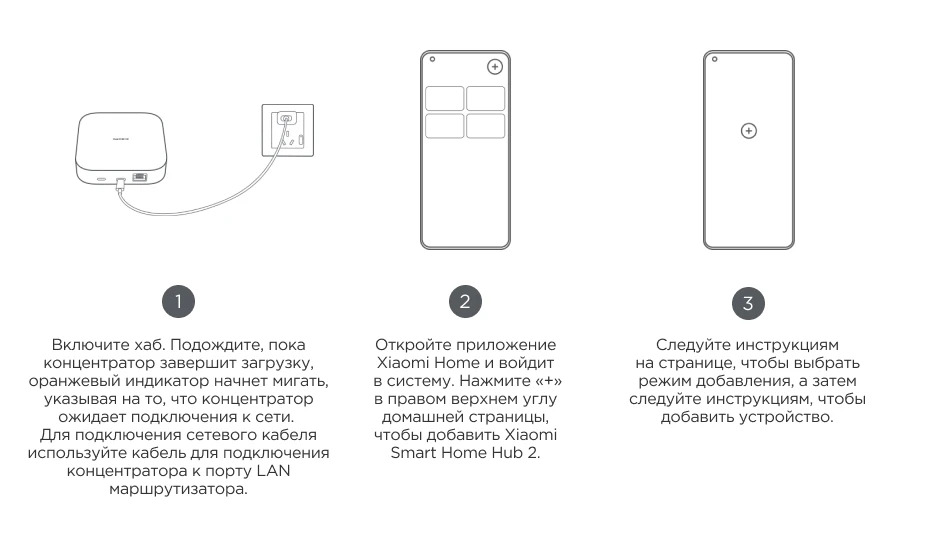 1

Включите хаб. Подождите, пока концентратор завершит загрузку, оранжевый индикатор начнет мигать, указывая на то, что концентратор ожидает подключения к сети.
Для подключения сетевого кабеля используйте кабель для подключения концентратора к порту LAN маршрутизатора.

2

Откройте приложение Xiaomi Home и войдит в систему. Нажмите «+» в правом верхнем углу домашней страницы, чтобы добавить Xiaomi Smart Home Hub 2.

3

Следуйте инструкциям на странице, чтобы выбрать режим добавления, а затем следуйте инструкциям, чтобы добавить устройство.